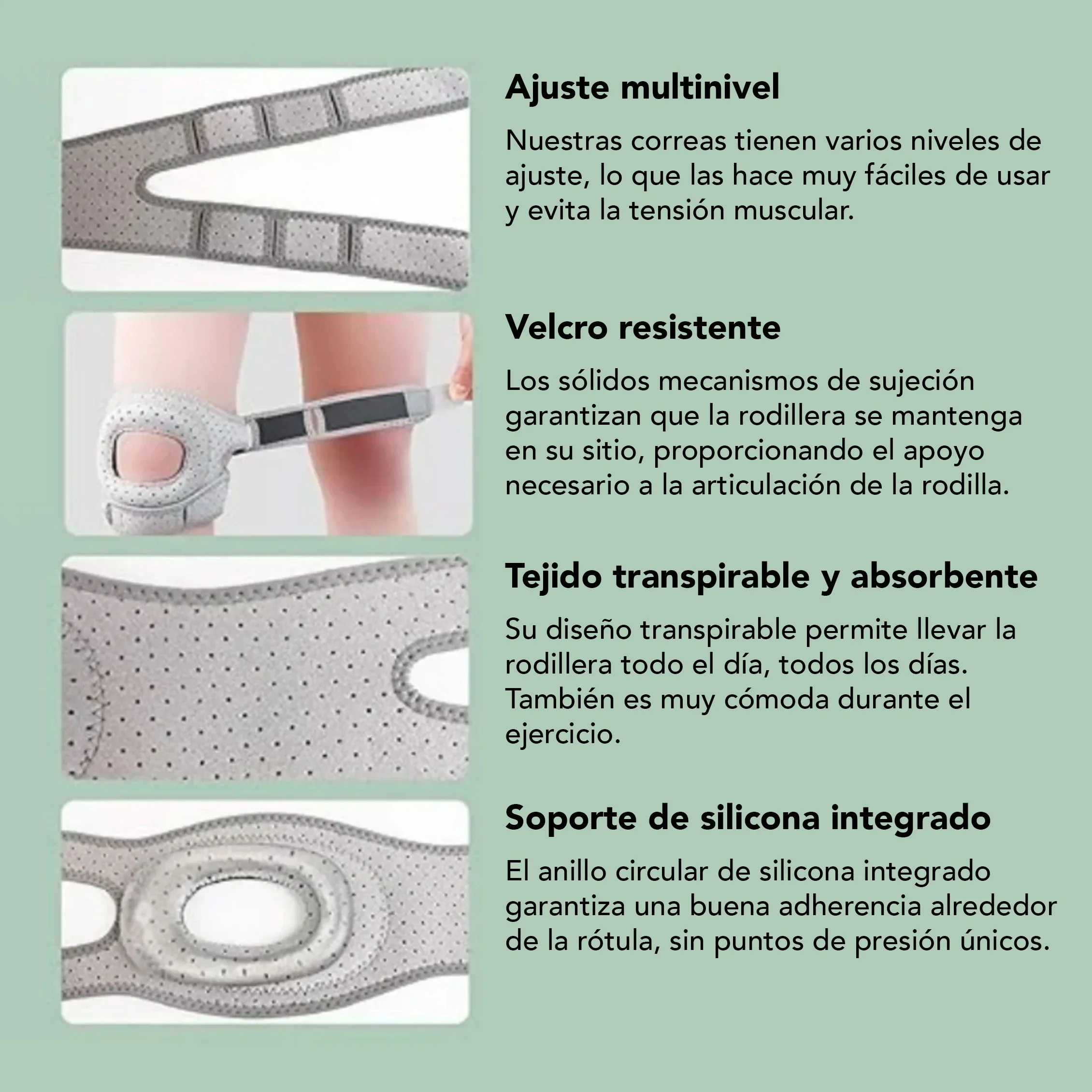 Ajuste multinivel

Nuestras correas tienen varios niveles de ajuste, lo que las hace muy fáciles de usar y evita la tensión muscular.

Velcro resistente

Los sólidos mecanismos de sujeción garantizan que la rodillera se mantenga en su sitio, proporcionando el apoyo necesario a la articulación de la rodilla.

Tejido transpirable y absorbente

Su diseño transpirable permite llevar la rodillera todo el día, todos los días. También es muy cómoda durante el ejercicio.

Soporte de silicona integrado

El anillo circular de silicona integrado garantiza una buena adherencia alrededor de la rótula, sin puntos de presión únicos.